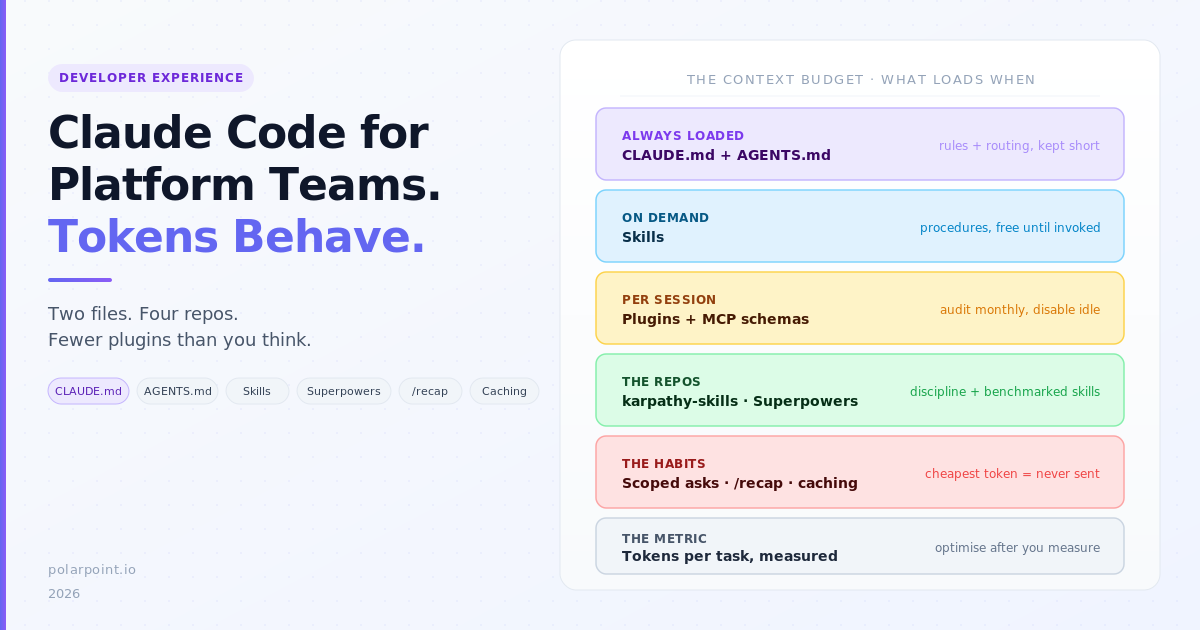 DEVELOPER EXPERIENCE

Claude Code for Platform Teams. Tokens Behave.

Two files. Four repos.
Fewer plugins than you think.

CLAUDE.md
AGENTS.md
Skills
Superpowers
/recap
Caching

polarpoint.io
2026

THE CONTEXT BUDGET · WHAT LOADS WHEN

ALWAYS LOADED
CLAUDE.md + AGENTS.md
rules + routing, kept short

ON DEMAND
Skills
procedures, free until invoked

PER SESSION
Plugins + MCP schemas
audit monthly, disable idle

THE REPOS
karpathy-skills · Superpowers
discipline + benchmarked skills

THE HABITS
Scoped asks · /recap · caching
cheapest token = never sent

THE METRIC
Tokens per task, measured
optimise after you measure